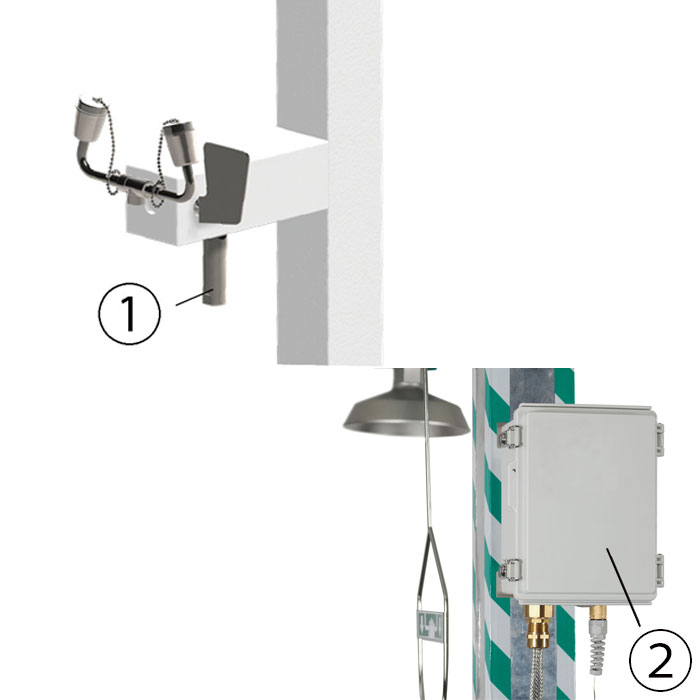 1

2